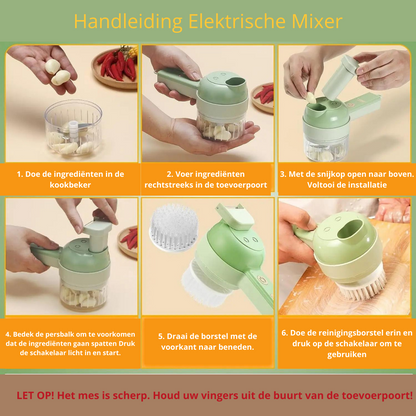 Handleiding Elektrische Mixer

1. Doe de ingrediënten in de kookbeker

2. Voer ingrediënten rechtstreeks in de toevoerpoort

3. Met de snijkop open naar boven. Voltooi de installatie

4. Bedek de persbalk om te voorkomen dat de ingrediënten gaan spatten Druk de schakelaar licht in en start.

5. Draai de borstel met de voorkant naar beneden.

6. Doe de reinigingsborstel erin en druk op de schakelaar om te gebruiken

LET OP! Het mes is scherp. Houd uw vingers uit de buurt van de toevoerpoort!